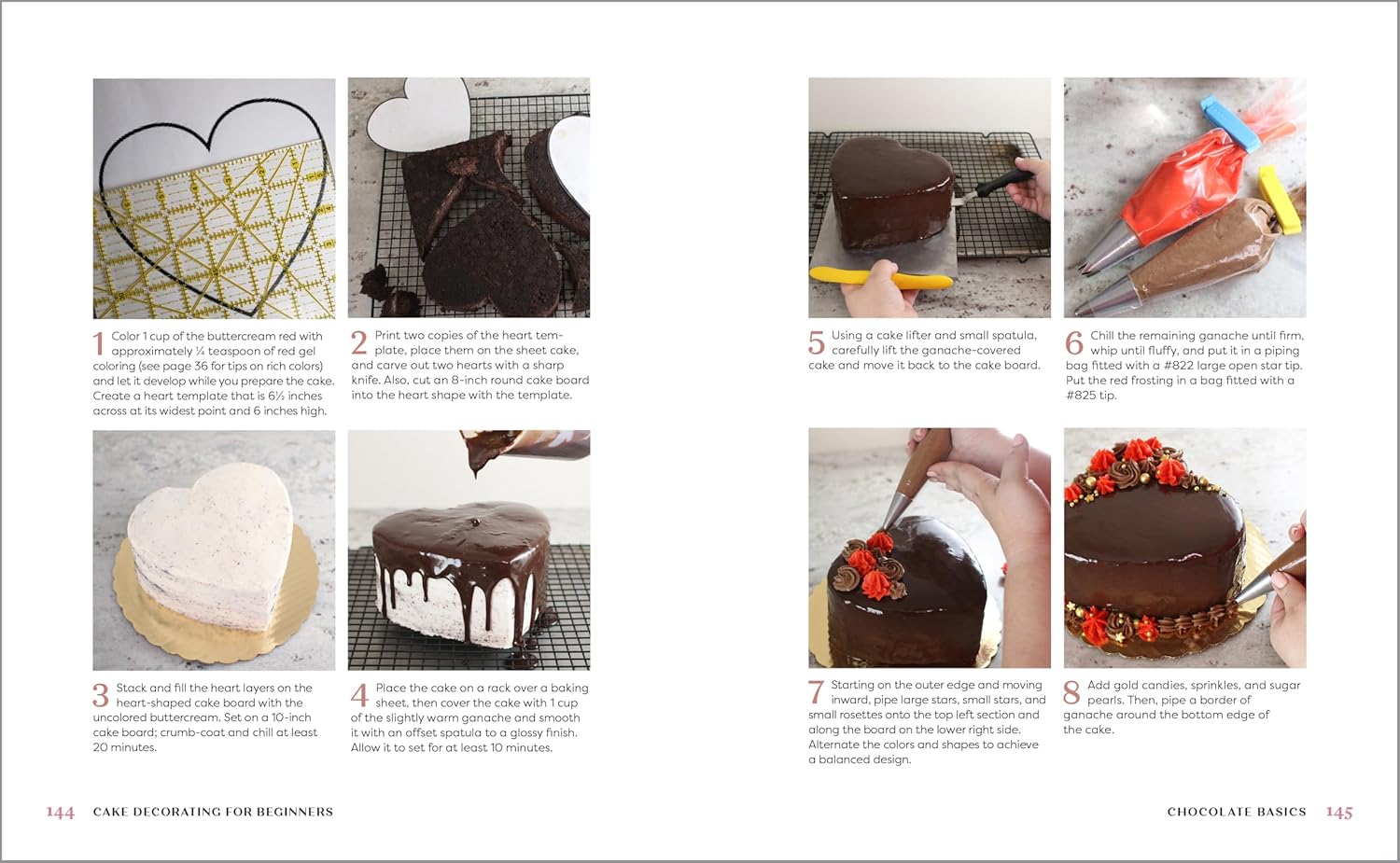 1 Color 1 cup of the buttercream red with approximately ¼ teaspoon of red gel coloring (see page 36 for tips on rich colors) and let it develop while you prepare the cake. Create a heart template that is 6½ inches across at its widest point and 6 inches high.

2 Print two copies of the heart template, place them on the sheet cake, and carve out two hearts with a sharp knife. Also, cut an 8-inch round cake board into the heart shape with the template.

3 Stack and fill the heart layers on the heart-shaped cake board with the uncolored buttercream. Set on a 10-inch cake board; crumb-coat and chill at least 20 minutes.

4 Place the cake on a rack over a baking sheet, then cover the cake with 1 cup of the slightly warm ganache and smooth it with an offset spatula to a glossy finish. Allow it to set for at least 10 minutes.

144 CAKE DECORATING FOR BEGINNERS

5 Using a cake lifter and small spatula, carefully lift the ganache-covered cake and move it back to the cake board.

6 Chill the remaining ganache until firm, whip until fluffy, and put it in a piping bag fitted with a #822 large open star tip. Put the red frosting in a bag fitted with a #825 tip.

7 Starting on the outer edge and moving inward, pipe large stars, small stars, and small rosettes onto the top left section and along the board on the lower right side. Alternate the colors and shapes to achieve a balanced design.

8 Add gold candies, sprinkles, and sugar pearls. Then, pipe a border of ganache around the bottom edge of the cake.

CHOCOLATE BASICS 145