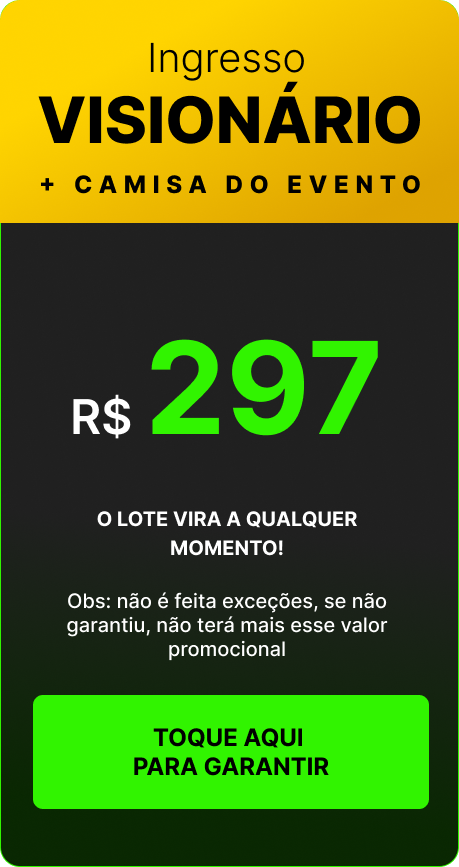 Ingresso
VISIONÁRIO
+ CAMISA DO EVENTO

R$ 297

O LOTE VIRA A QUALQUER MOMENTO!

Obs: não é feita exceções, se não garantiu, não terá mais esse valor promocional

TOQUE AQUI
PARA GARANTIR