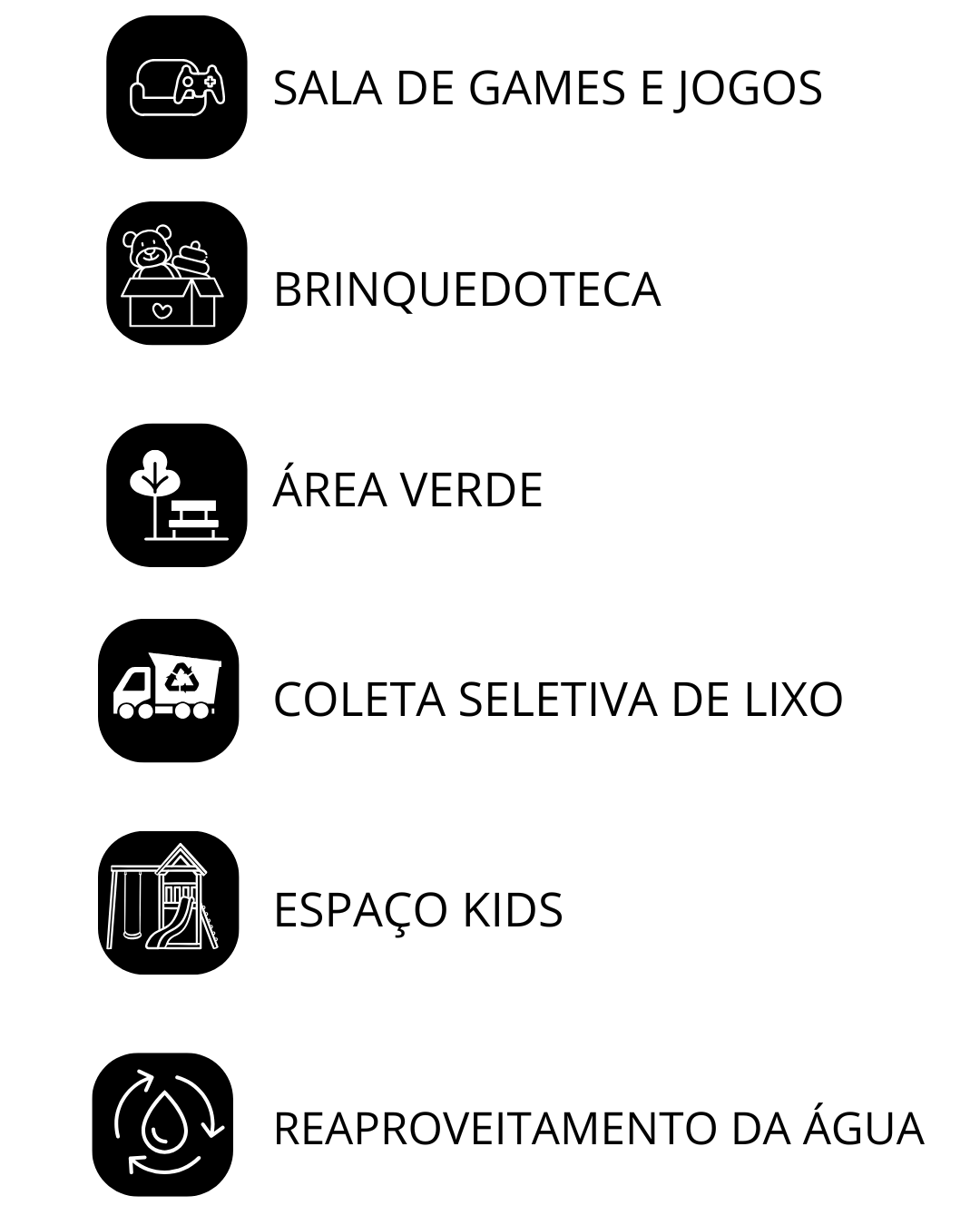 SALA DE GAMES E JOGOS

BRINQUEDOTECA

ÁREA VERDE

COLETA SELETIVA DE LIXO

ESPAÇO KIDS

REAPROVEITAMENTO DA ÁGUA