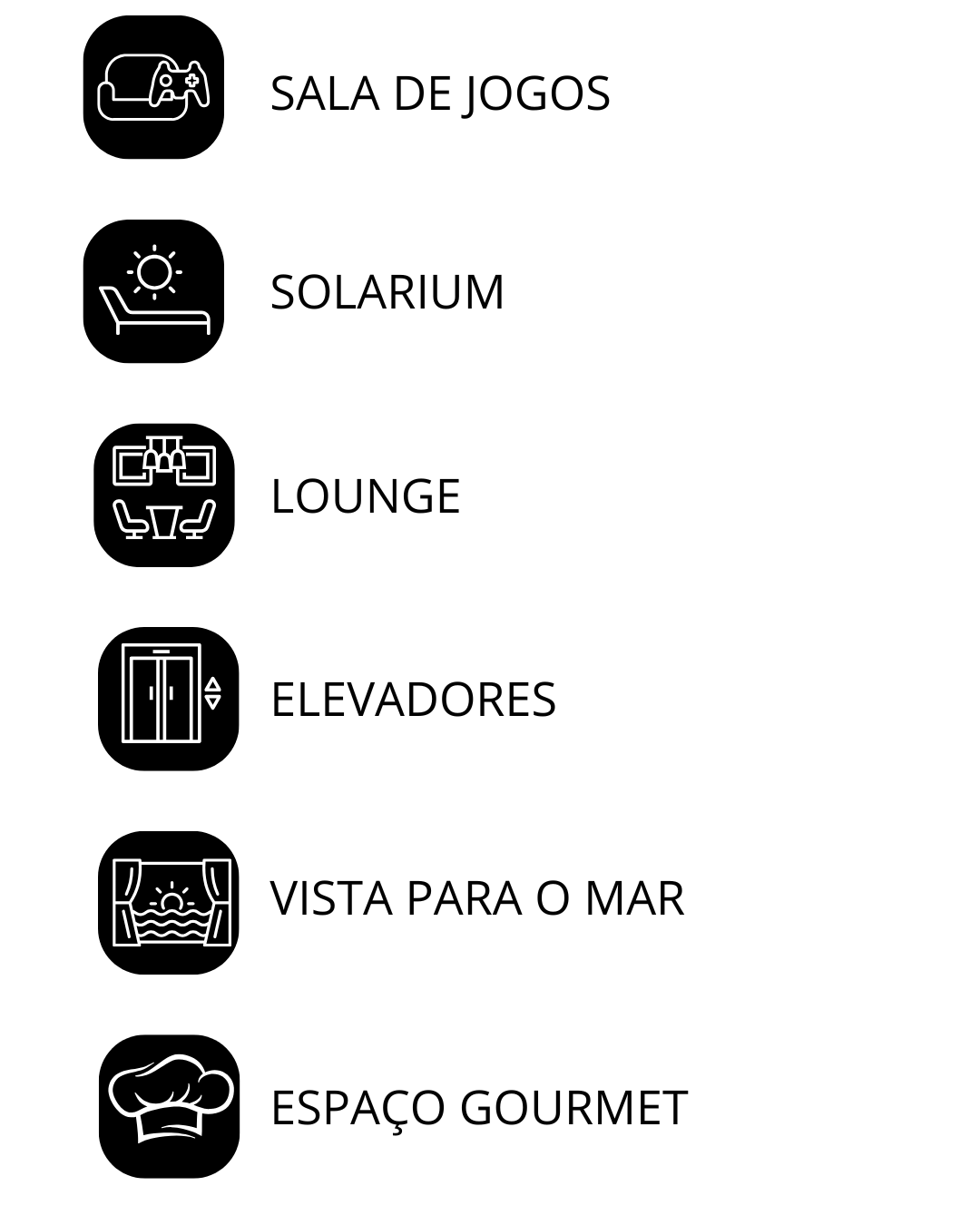 SALA DE JOGOS

SOLARIUM

LOUNGE

ELEVADORES

VISTA PARA O MAR

ESPAÇO GOURMET