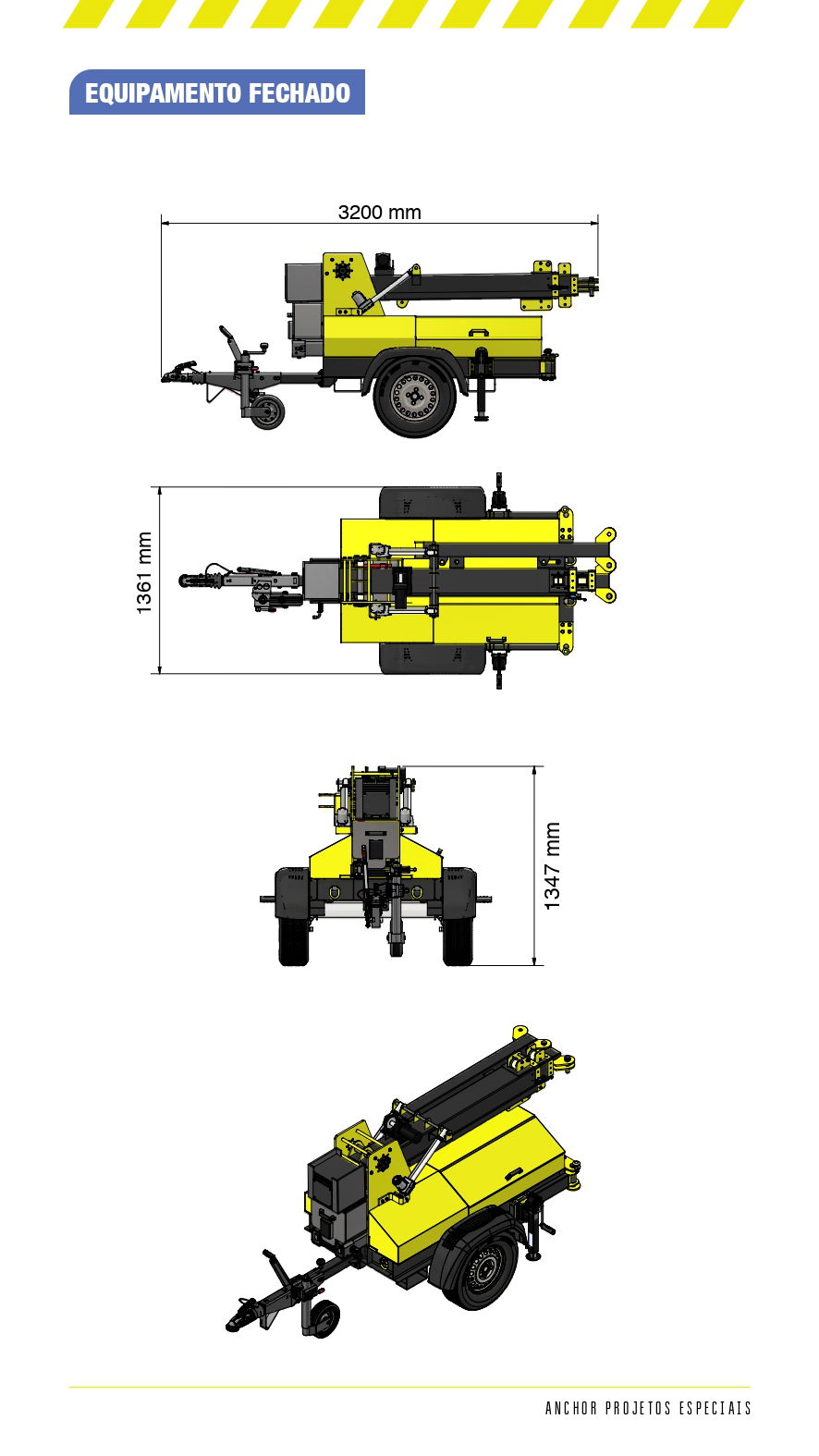 EQUIPAMENTO FECHADO

3200 mm

1361 mm

1347 mm

ANCHOR PROJETOS ESPECIAIS