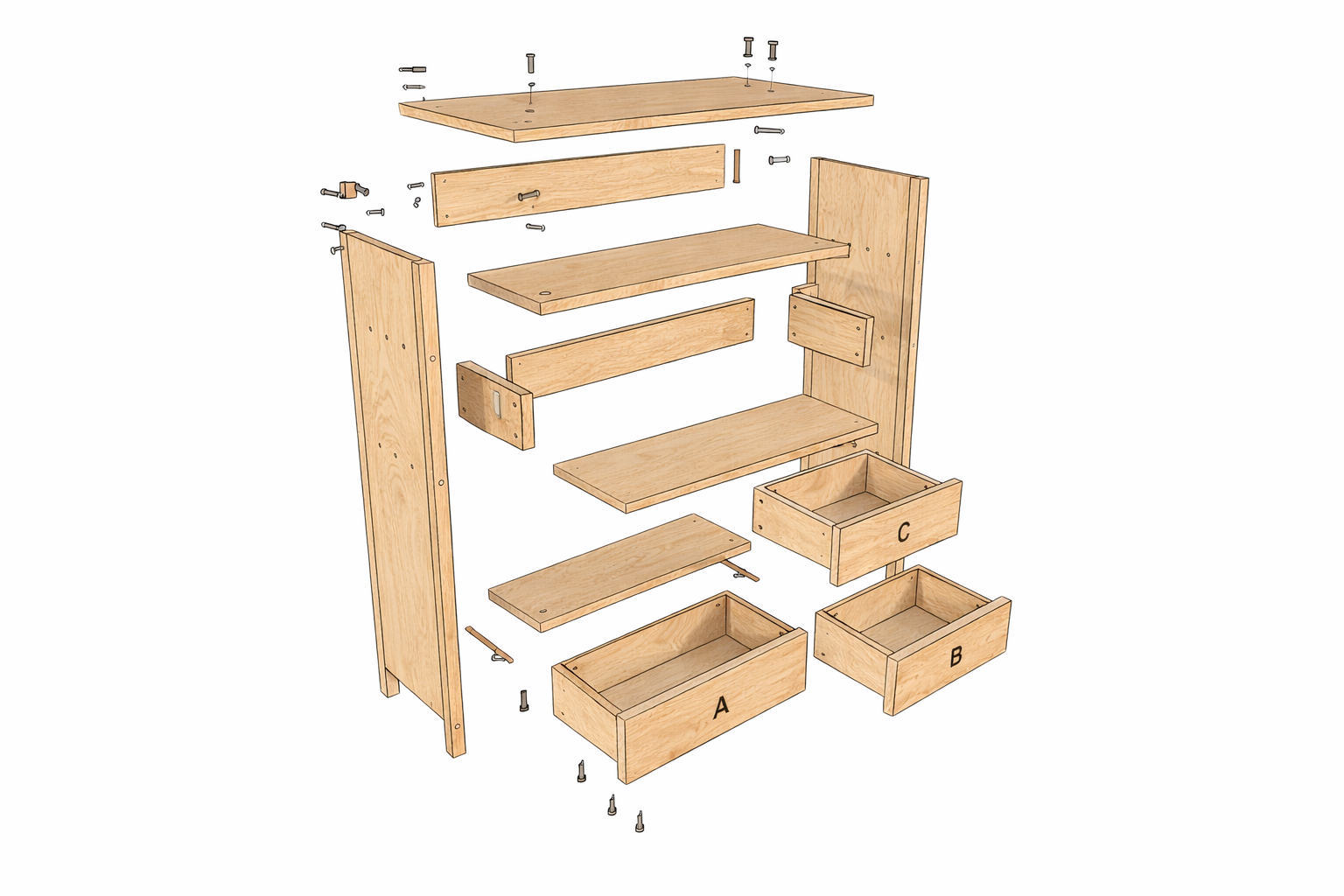 C

B

A